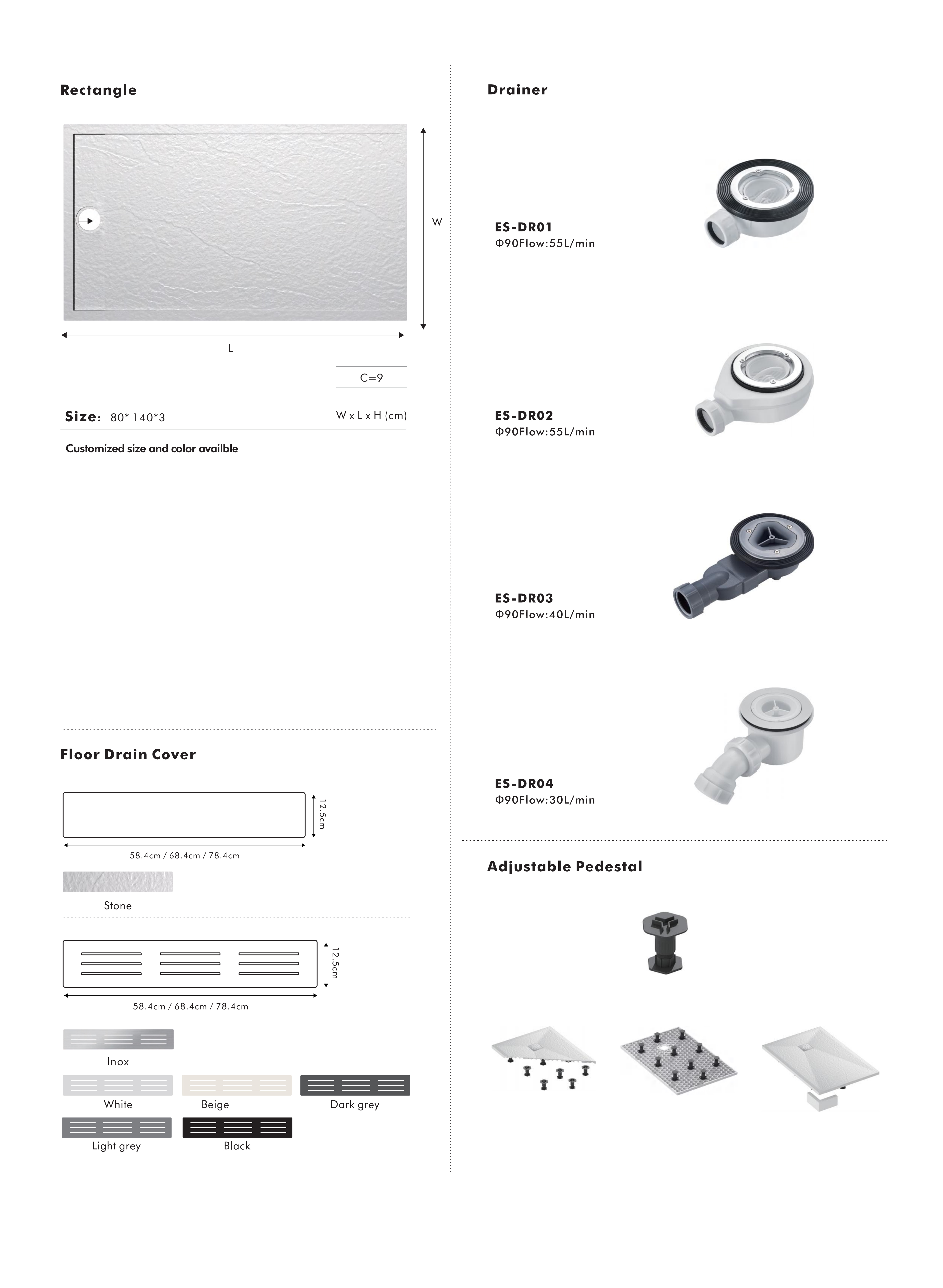 Rectangle

W

L

C=9

Size: 80* 140*3

W x L x H (cm)

Customized size and color availble

Floor Drain Cover

12.5cm

58.4cm / 68.4cm / 78.4cm

Stone

12.5cm

58.4cm / 68.4cm / 78.4cm

Inox

White

Beige

Dark grey

Light grey

Black

Drainer

ES-DR01
Φ90Flow:55L/min

ES-DR02
Φ90Flow:55L/min

ES-DR03
Φ90Flow:40L/min

ES-DR04
Φ90Flow:30L/min

Adjustable Pedestal